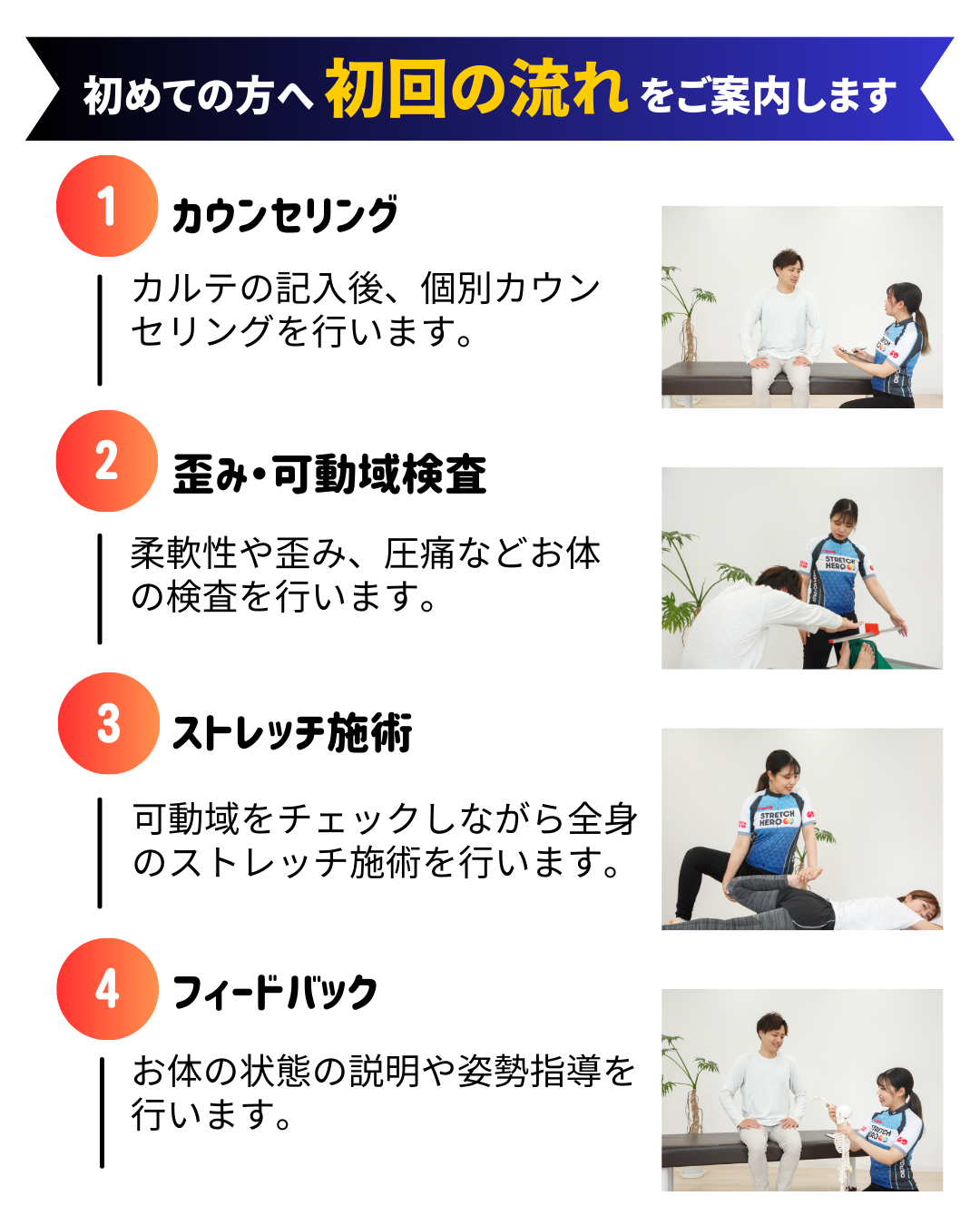 初めての方へ 初回の流れ をご案内します

1 カウンセリング

カルテの記入後、個別カウンセリングを行います。

STRETCH HERO

2 歪み・可動域検査

柔軟性や歪み、圧痛などお体の検査を行います。

STRETCH HERO

3 ストレッチ施術

可動域をチェックしながら全身のストレッチ施術を行います。

STRETCH HERO

4 フィードバック

お体の状態の説明や姿勢指導を行います。

STRETCH HERO